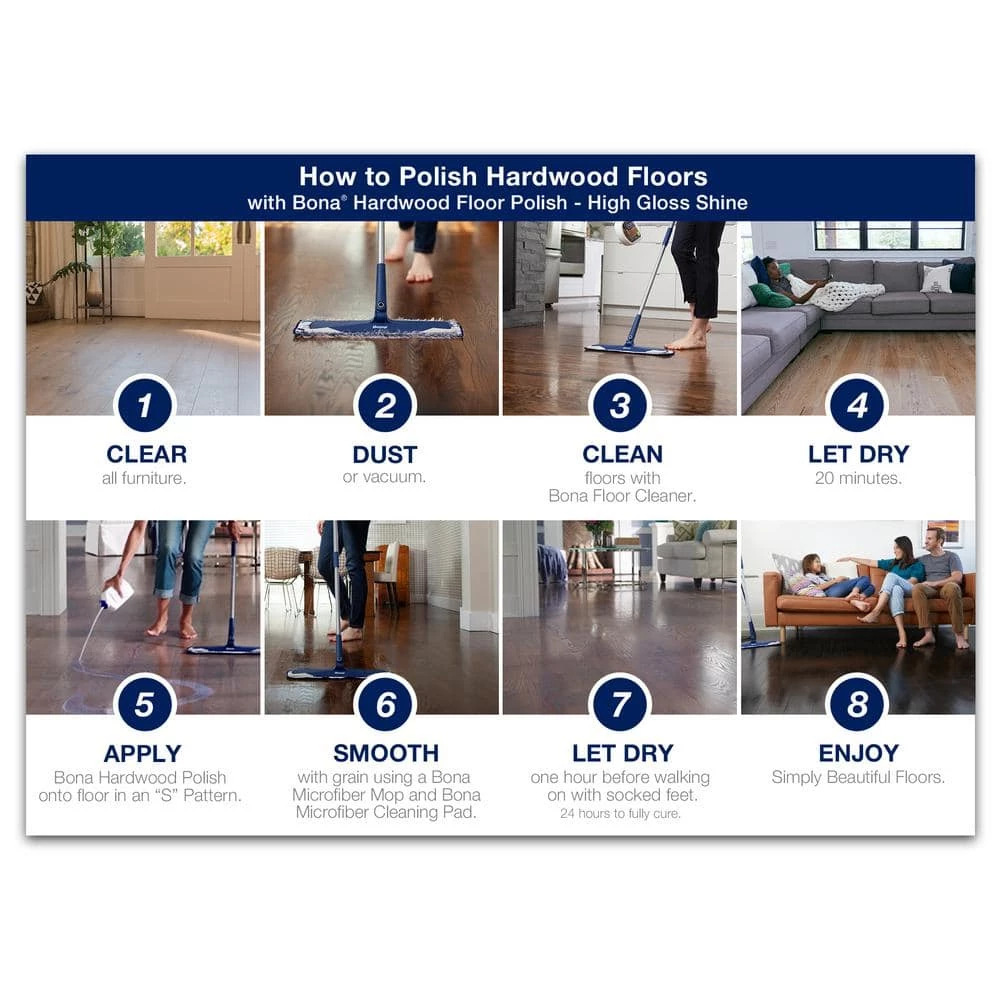 How to Polish Hardwood Floors
with Bona® Hardwood Floor Polish - High Gloss Shine

1
CLEAR
all furniture.

2
DUST
or vacuum.

3
CLEAN
floors with Bona Floor Cleaner.

4
LET DRY
20 minutes.

5
APPLY
Bona Hardwood Polish onto floor in an "S" Pattern.

6
SMOOTH
with grain using a Bona Microfiber Mop and Bona Microfiber Cleaning Pad.

7
LET DRY
one hour before walking on with socked feet.
24 hours to fully cure.

8
ENJOY
Simply Beautiful Floors.