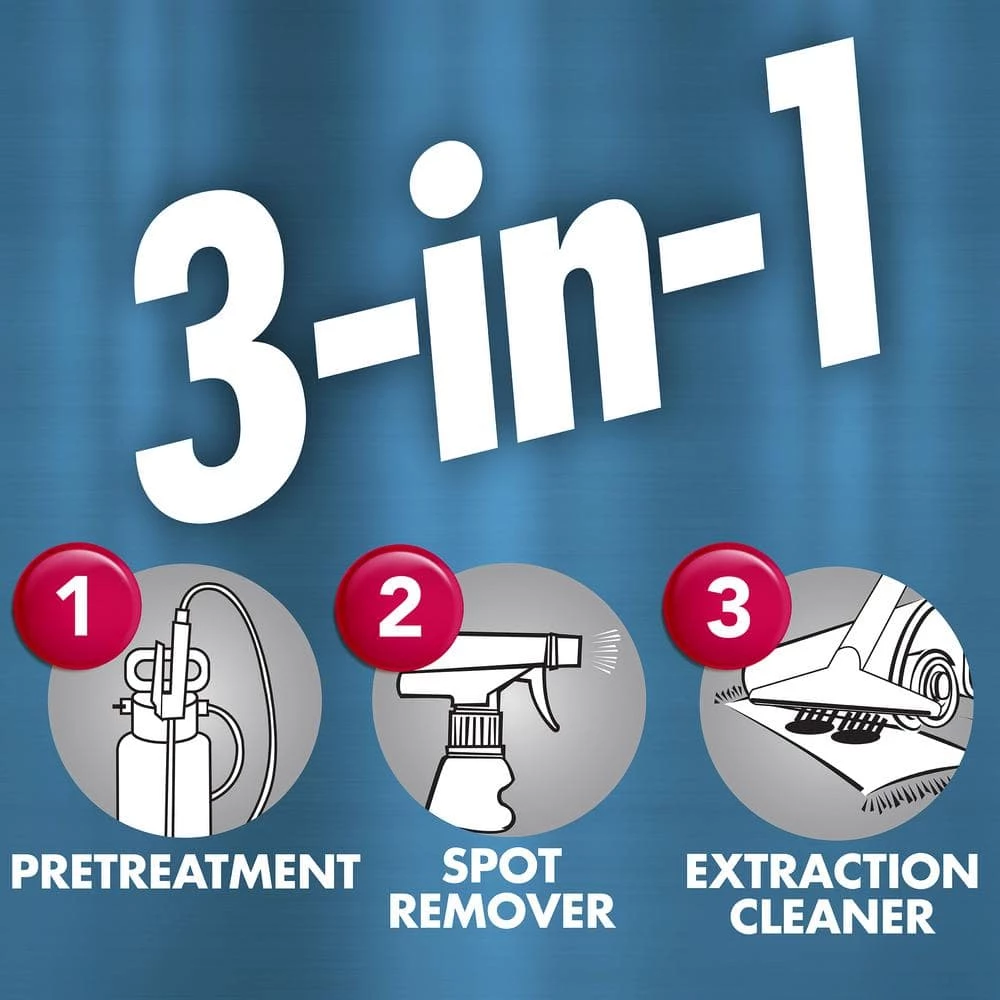 3-in-1

1
PRETREATMENT

2
SPOT REMOVER

3
EXTRACTION CLEANER